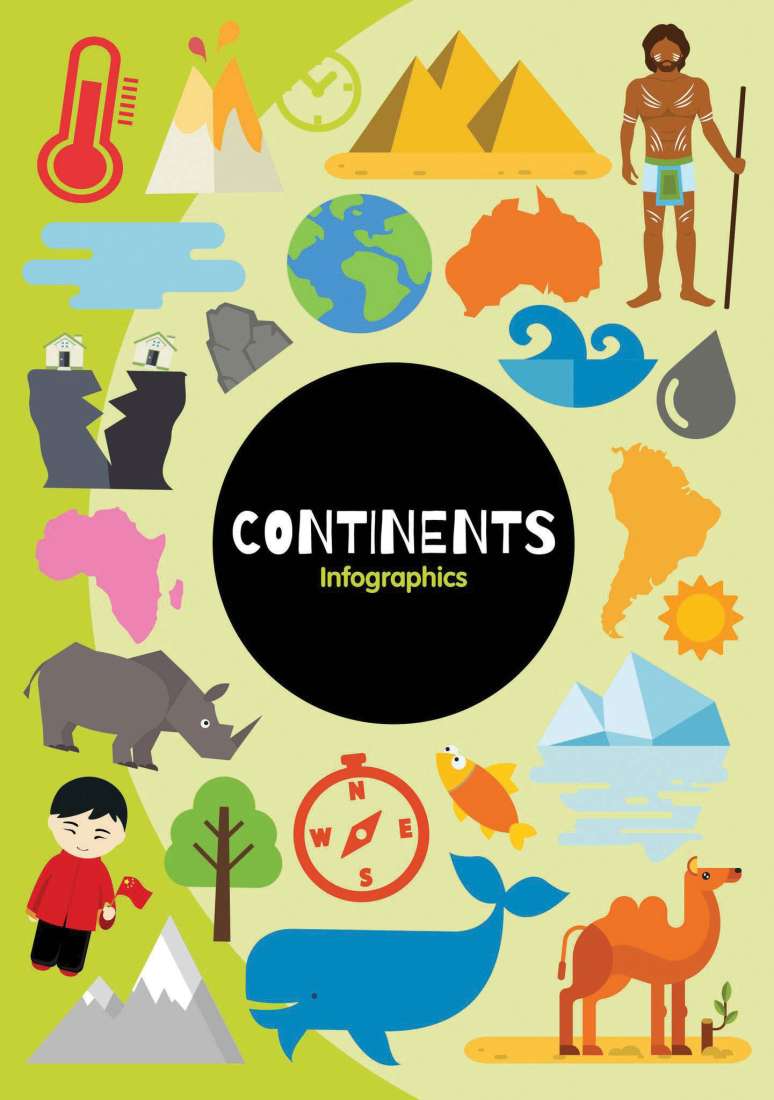 CONTINENTS
Infographics

N
W
E
S